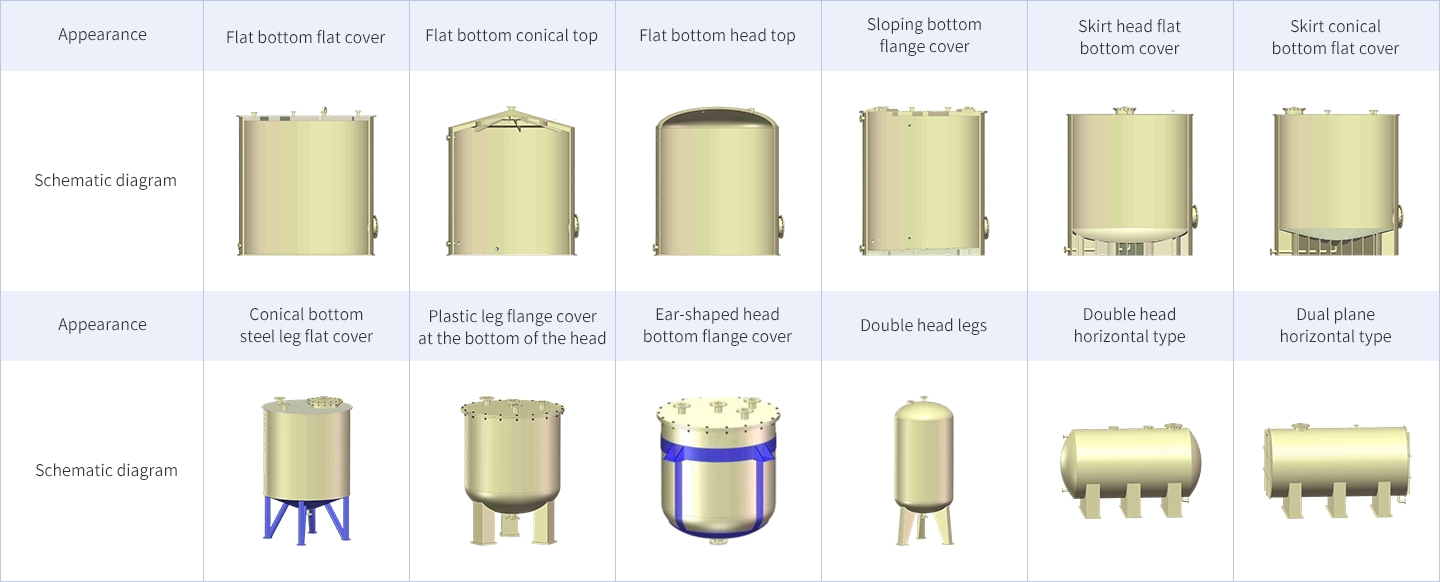 | Appearance | Flat bottom flat cover | Flat bottom conical top | Flat bottom head top | Sloping bottom flange cover | Skirt head flat bottom cover | Skirt conical bottom flat cover |
|---|---|---|---|---|---|---|
| Schematic diagram | | | | | | |
| Appearance | Conical bottom steel leg flat cover | Plastic leg flange cover at the bottom of the head | Ear-shaped head bottom flange cover | Double head legs | Double head horizontal type | Dual plane horizontal type |
| Schematic diagram | | | | | | |